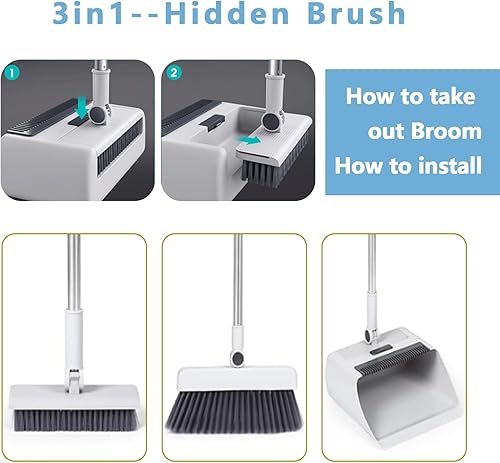 3in1--Hidden Brush

1

2

How to take out Broom
How to install